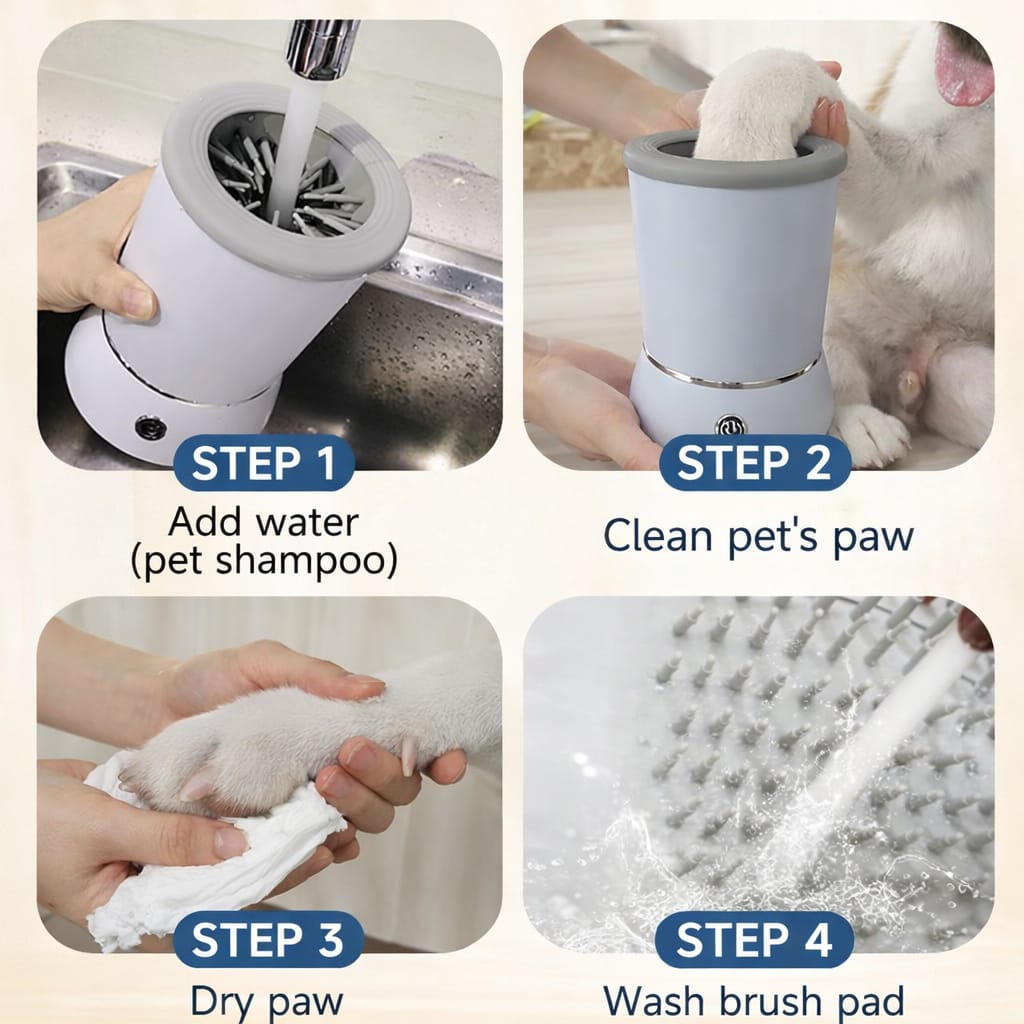 STEP 1
Add water
(pet shampoo)

STEP 2
Clean pet's paw

STEP 3
Dry paw

STEP 4
Wash brush pad