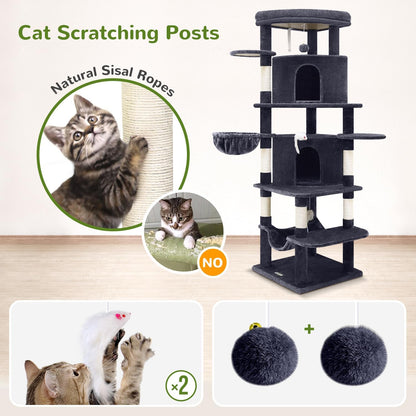 Cat Scratching Posts

Natural Sisal Ropes

NO

×2

+