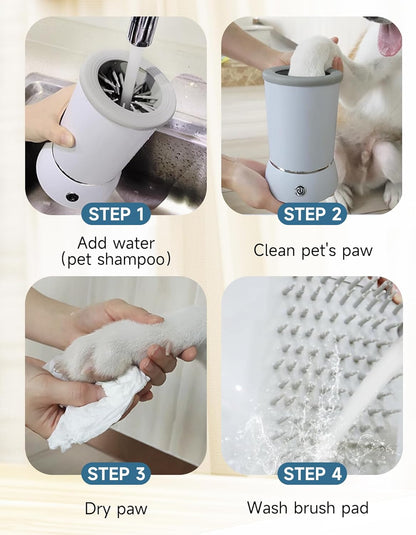 STEP 1

Add water
(pet shampoo)

STEP 2

Clean pet's paw

STEP 3

Dry paw

STEP 4

Wash brush pad