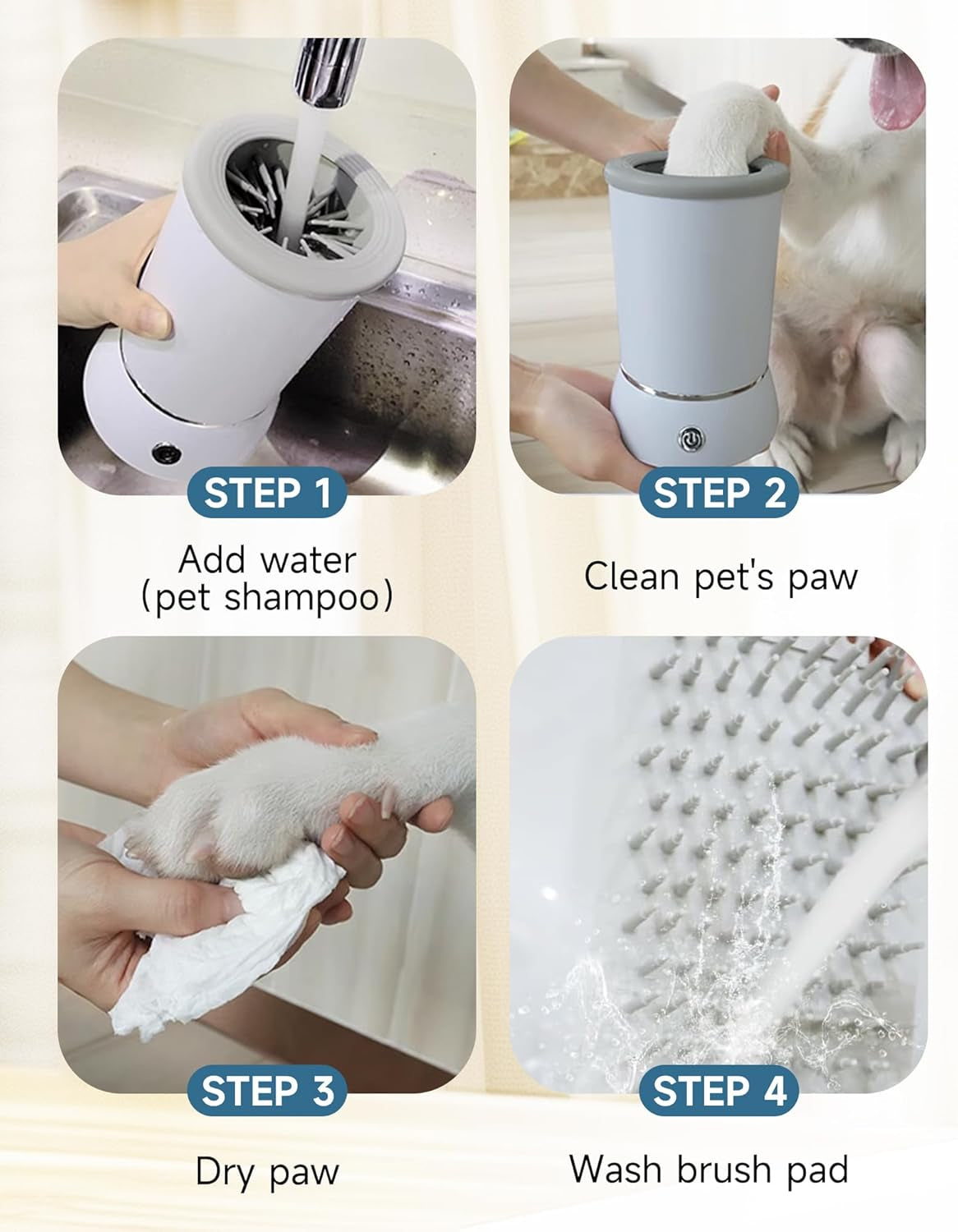 STEP 1

Add water
(pet shampoo)

STEP 2

Clean pet's paw

STEP 3

Dry paw

STEP 4

Wash brush pad